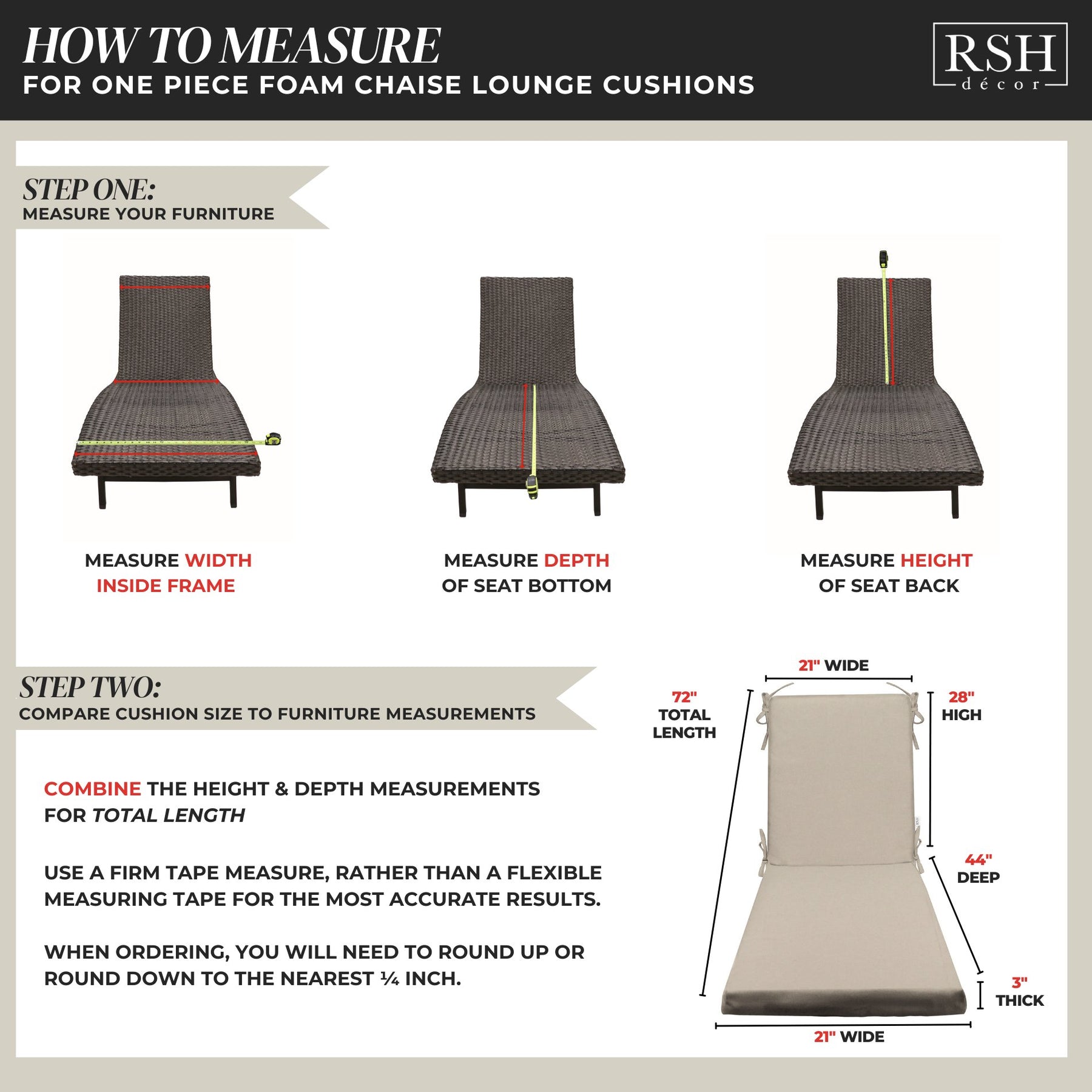 HOW TO MEASURE
FOR ONE PIECE FOAM CHAISE LOUNGE CUSHIONS

RSH
décor

STEP ONE:
MEASURE YOUR FURNITURE

MEASURE WIDTH INSIDE FRAME

MEASURE DEPTH OF SEAT BOTTOM

MEASURE HEIGHT OF SEAT BACK

STEP TWO:
COMPARE CUSHION SIZE TO FURNITURE MEASUREMENTS

COMBINE THE HEIGHT & DEPTH MEASUREMENTS FOR TOTAL LENGTH

USE A FIRM TAPE MEASURE, RATHER THAN A FLEXIBLE MEASURING TAPE FOR THE MOST ACCURATE RESULTS.

WHEN ORDERING, YOU WILL NEED TO ROUND UP OR ROUND DOWN TO THE NEAREST ¼ INCH.

21" WIDE

72" TOTAL LENGTH

28" HIGH

44" DEEP

3" THICK

21" WIDE